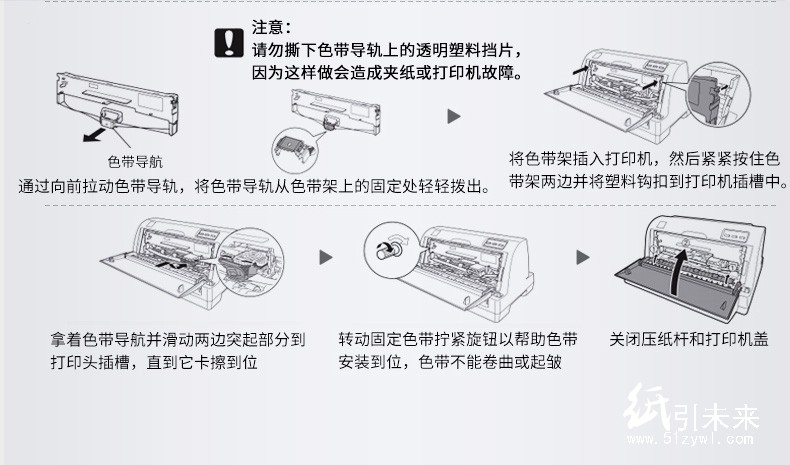 注意：
请勿撕下色带导轨上的透明塑料挡片，因为这样做会造成夹纸或打印机故障。

色带导航
通过向前拉动色带导轨，将色带导轨从色带架上的固定处轻轻拨出。

将色带架插入打印机，然后紧紧按住色带架两边并将塑料钩扣到打印机插槽中。

拿着色带导航并滑动两边突起部分到打印头插槽，直到它卡擦到位

转动固定色带拧紧旋钮以帮助色带安装到位，色带不能卷曲或起皱

关闭压纸杆和打印机盖

纸引未来
www.51zywl.com