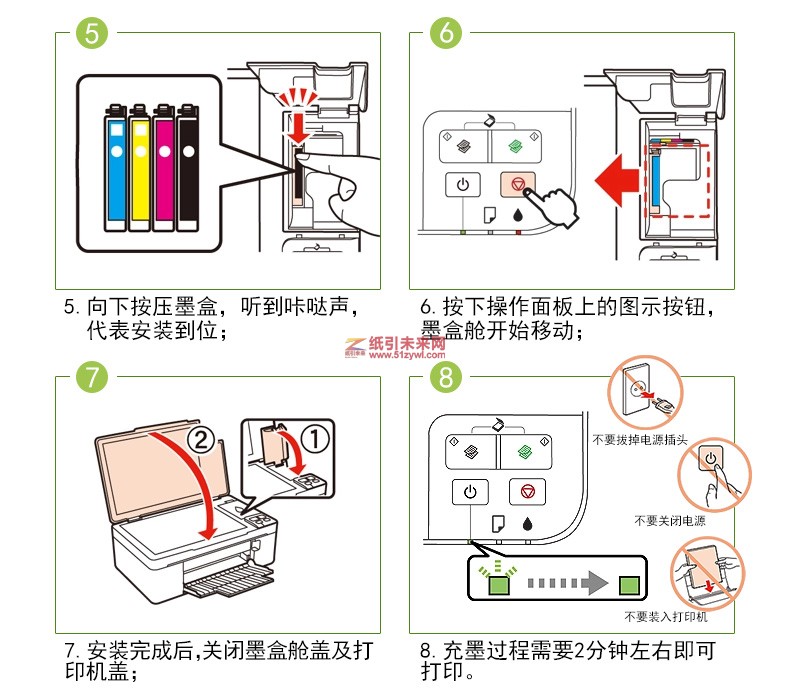 5

5. 向下按压墨盒，听到咔哒声，代表安装到位；

6

6. 按下操作面板上的图示按钮，墨盒舱开始移动；

纸引未来网
www.51zywl.com

7

②

①

7. 安装完成后,关闭墨盒舱盖及打印机盖；

8

不要拔掉电源插头

不要关闭电源

不要装入打印机

8. 充墨过程需要2分钟左右即可打印。